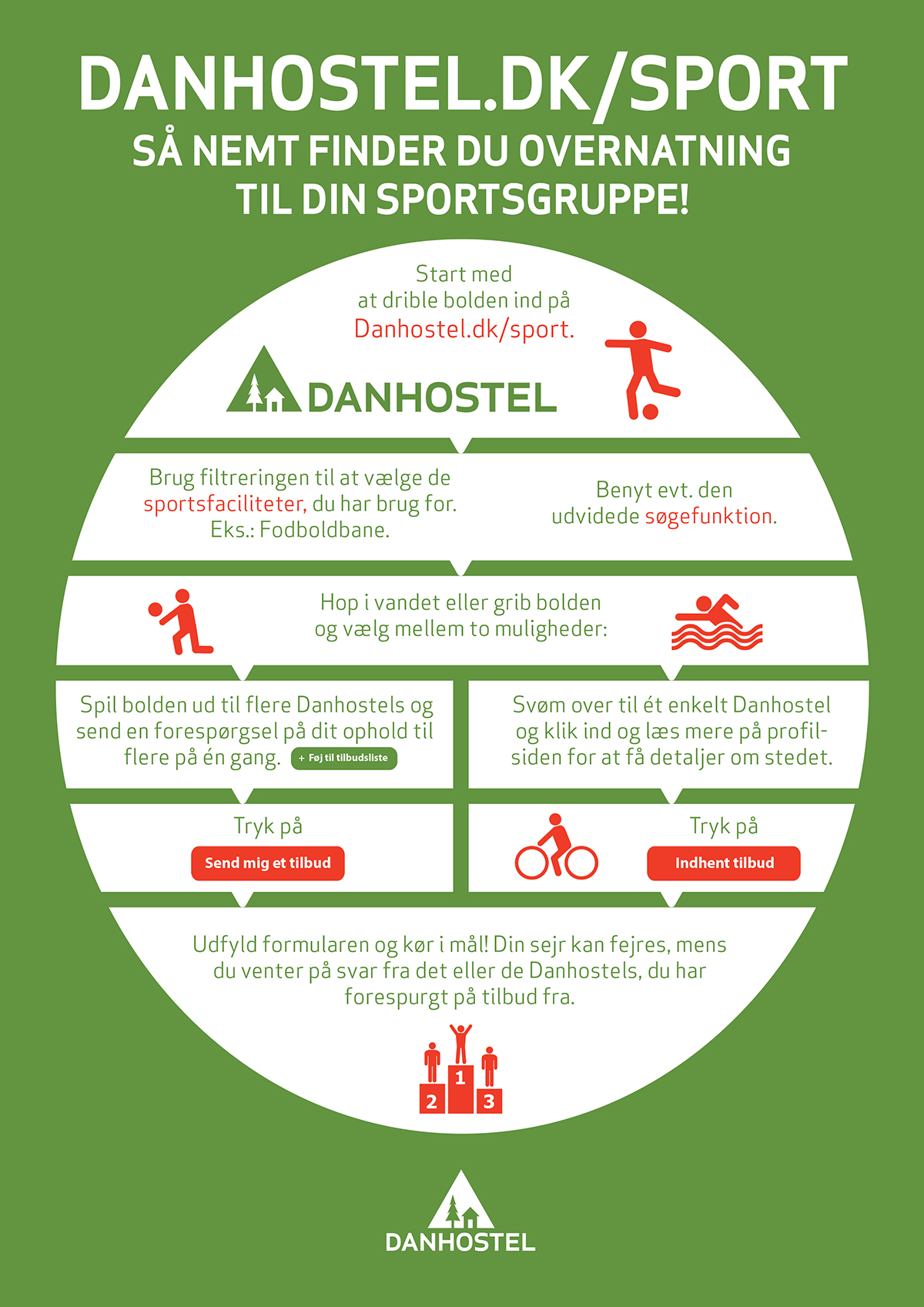 DANHOSTEL.DK/SPORT
SÅ NEMT FINDER DU OVERNATNING TIL DIN SPORTSGRUPPE!

Start med at drible bolden ind på Danhostel.dk/sport.

DANHOSTEL

Brug filtreringen til at vælge de sportsfaciliteter, du har brug for. Eks.: Fodboldbane.

Benyt evt. den udvidede søgefunktion.

Hop i vandet eller grib bolden og vælg mellem to muligheder:

Spil bolden ud til flere Danhostels og send en forespørgsel på dit ophold til flere på én gang. + Føj til tilbudsliste

Svøm over til ét enkelt Danhostel og klik ind og læs mere på profilsiden for at få detaljer om stedet.

Tryk på
Send mig et tilbud

Tryk på
Indhent tilbud

Udfyld formularen og kør i mål! Din sejr kan fejres, mens du venter på svar fra det eller de Danhostels, du har forespurgt på tilbud fra.

2 1 3

DANHOSTEL