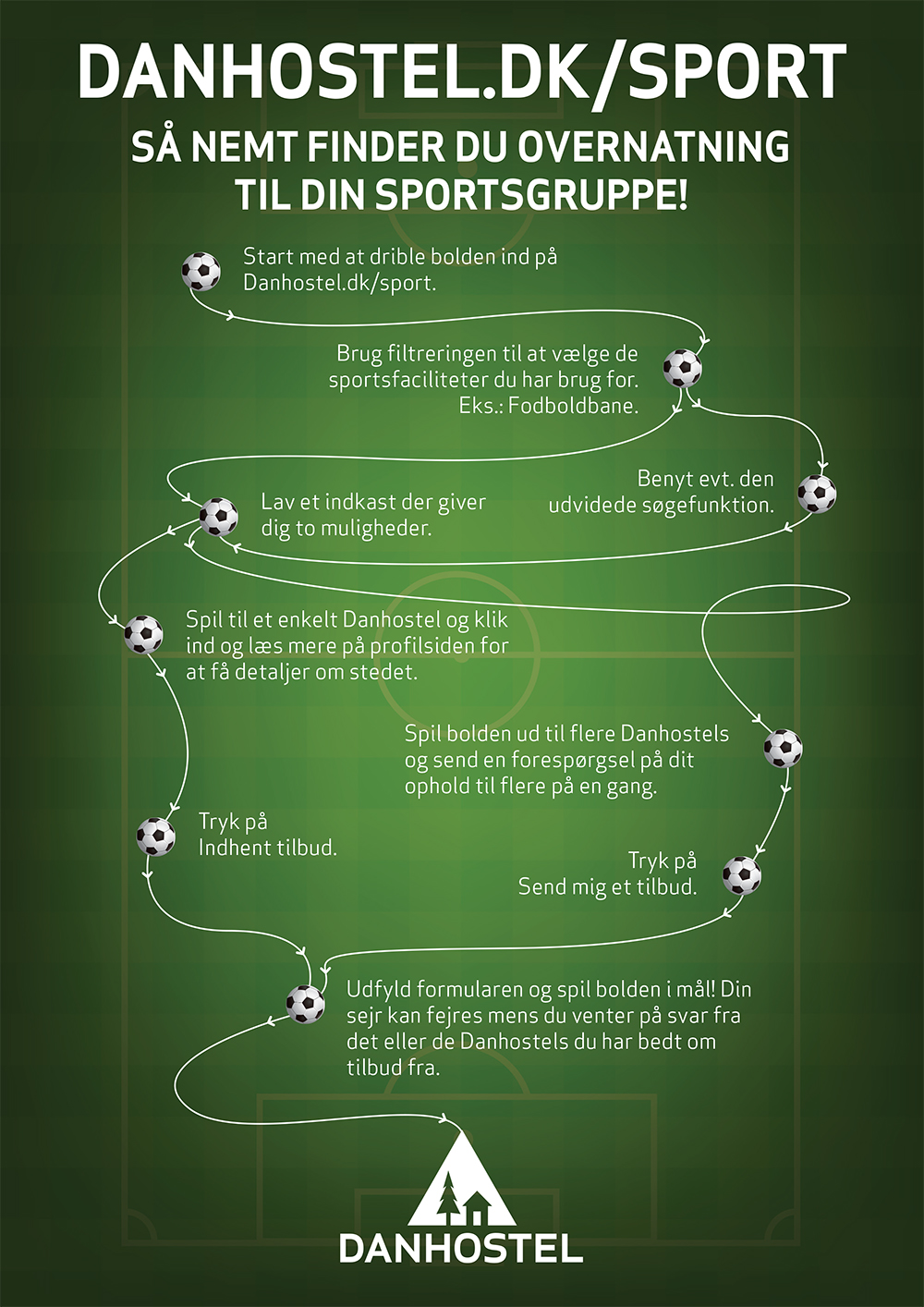 DANHOSTEL.DK/SPORT

SÅ NEMT FINDER DU OVERNATNING TIL DIN SPORTSGRUPPE!

Start med at drible bolden ind på Danhostel.dk/sport.

Brug filtreringen til at vælge de sportsfaciliteter du har brug for. Eks.: Fodboldbane.

Benyt evt. den udvidede søgefunktion.

Lav et indkast der giver dig to muligheder.

Spil til et enkelt Danhostel og klik ind og læs mere på profilsiden for at få detaljer om stedet.

Spil bolden ud til flere Danhostels og send en forespørgsel på dit ophold til flere på en gang.

Tryk på Indhent tilbud.

Tryk på Send mig et tilbud.

Udfyld formularen og spil bolden i mål! Din sejr kan fejres mens du venter på svar fra det eller de Danhostels du har bedt om tilbud fra.

DANHOSTEL